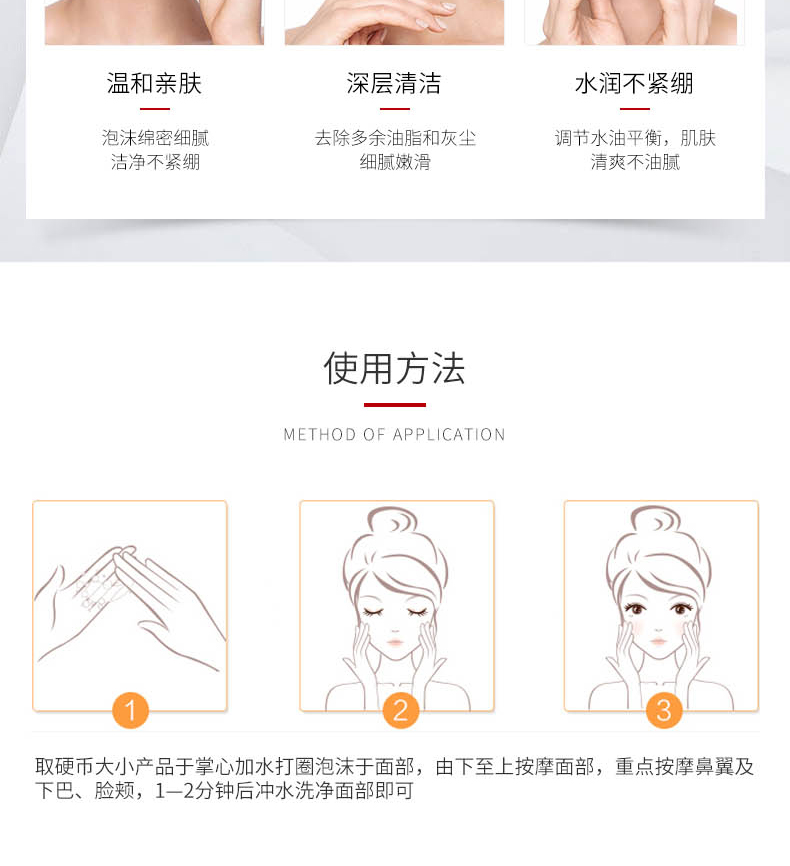 温和亲肤

泡沫绵密细腻
洁净不紧绷

深层清洁

去除多余油脂和灰尘
细腻嫩滑

水润不紧绷

调节水油平衡，肌肤
清爽不油腻

使用方法

METHOD OF APPLICATION

1

2

3

取硬币大小产品于掌心加水打圈泡沫于面部，由下至上按摩面部，重点按摩鼻翼及下巴、脸颊，1—2分钟后冲水洗净面部即可